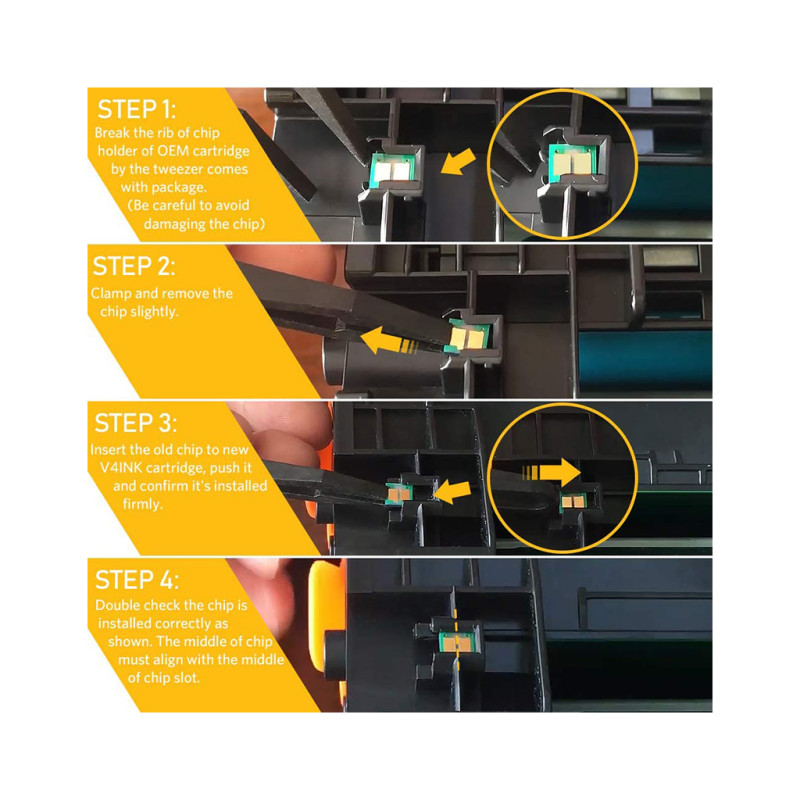 STEP 1:
Break the rib of chip holder of OEM cartridge by the tweezer comes with package.
(Be careful to avoid damaging the chip)

STEP 2:
Clamp and remove the chip slightly.

STEP 3:
Insert the old chip to new V4INK cartridge, push it and confirm it's installed firmly.

STEP 4:
Double check the chip is installed correctly as shown. The middle of chip must align with the middle of chip slot.