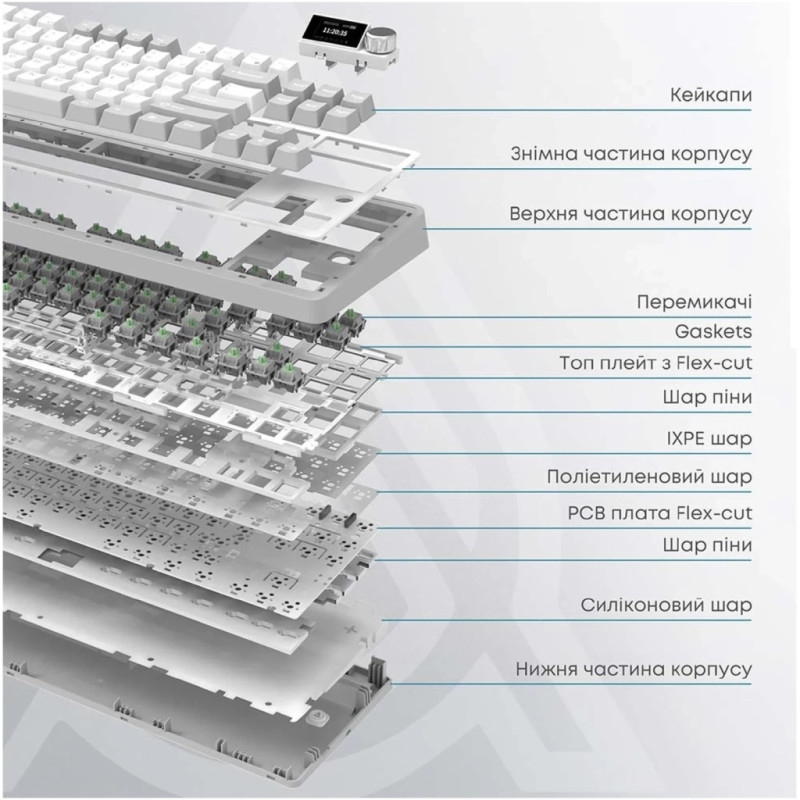 11:20:35

Кейкапи

Знімна частина корпусу

Верхня частина корпусу

Перемикачі

Gaskets

Топ плейт з Flex-cut

Шар піни

IXPE шар

Поліетиленовий шар

PCB плата Flex-cut

Шар піни

Силіконовий шар

Нижня частина корпусу